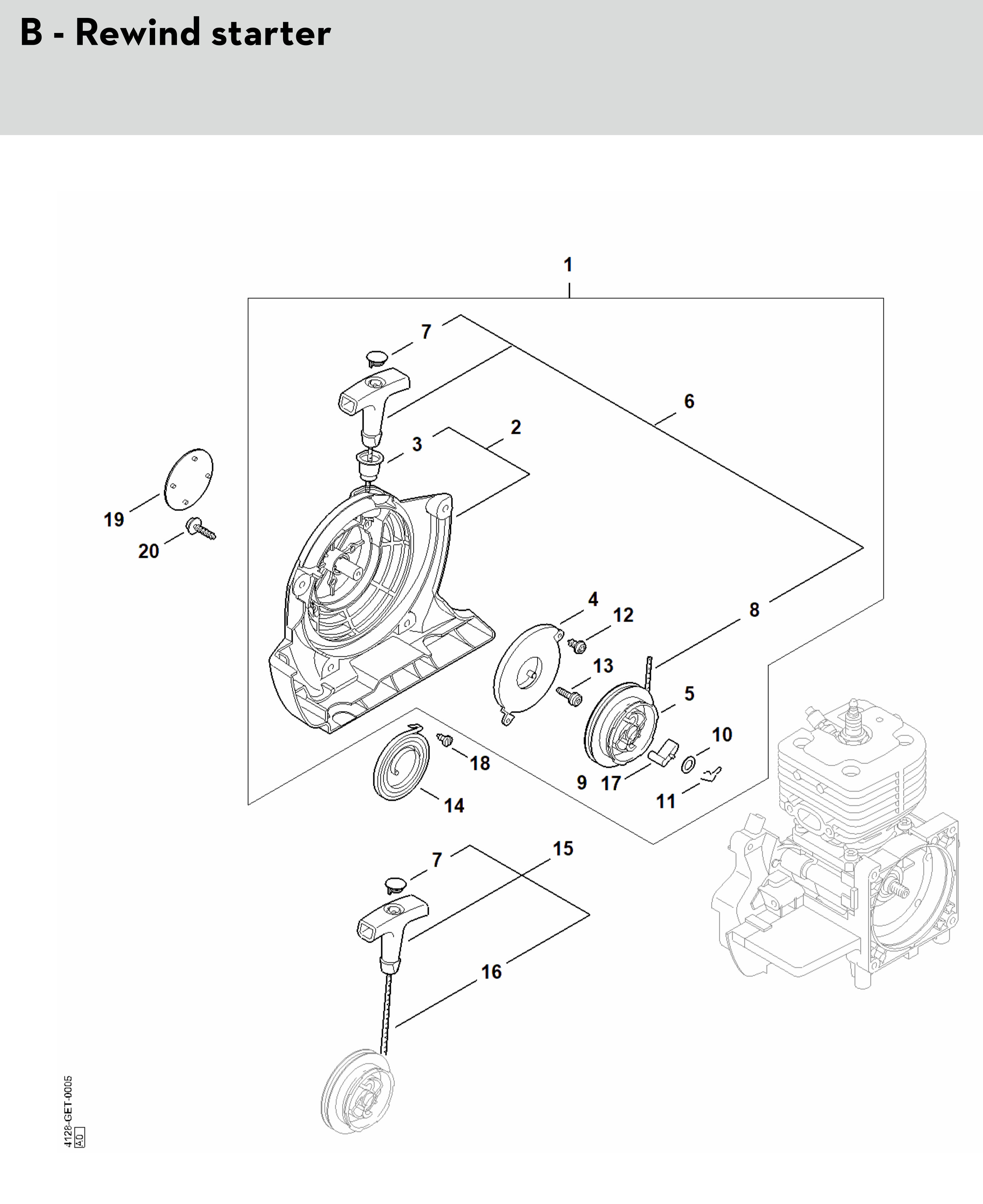 B - Rewind starter

1
7
6
2
3
19
20
4
12
8
13
5
10
18
9
17
11
14
7
15
16

4128-GET-0005
A0